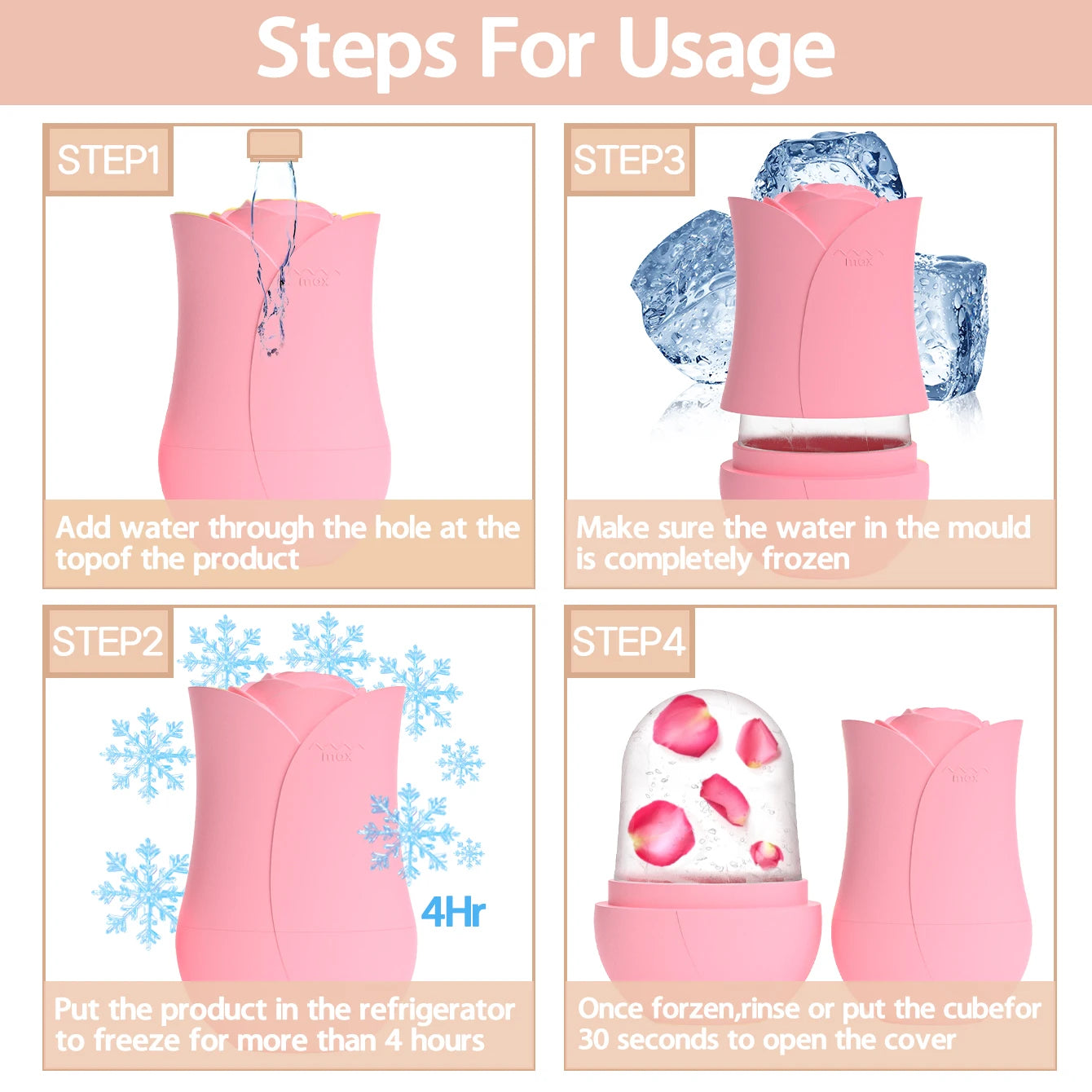 Steps For Usage

STEP1

mox

Add water through the hole at the topof the product

STEP3

mox

Make sure the water in the mould is completely frozen

STEP2

mox

4Hr

Put the product in the refrigerator to freeze for more than 4 hours

STEP4

mox

Once forzen,rinse or put the cubefor 30 seconds to open the cover